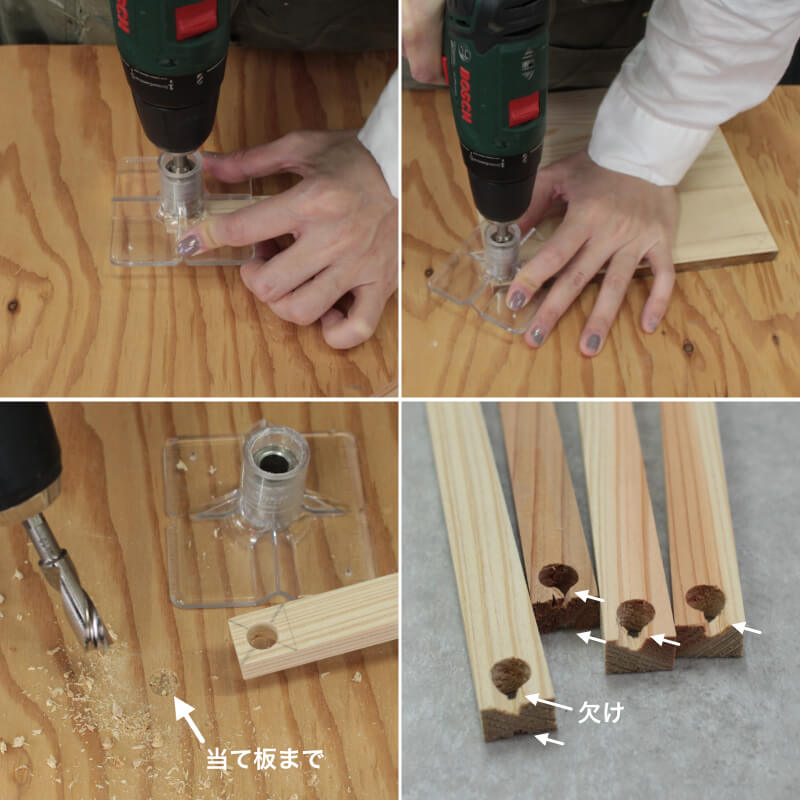 BOSCH

BOSCH

当て板まで

欠け